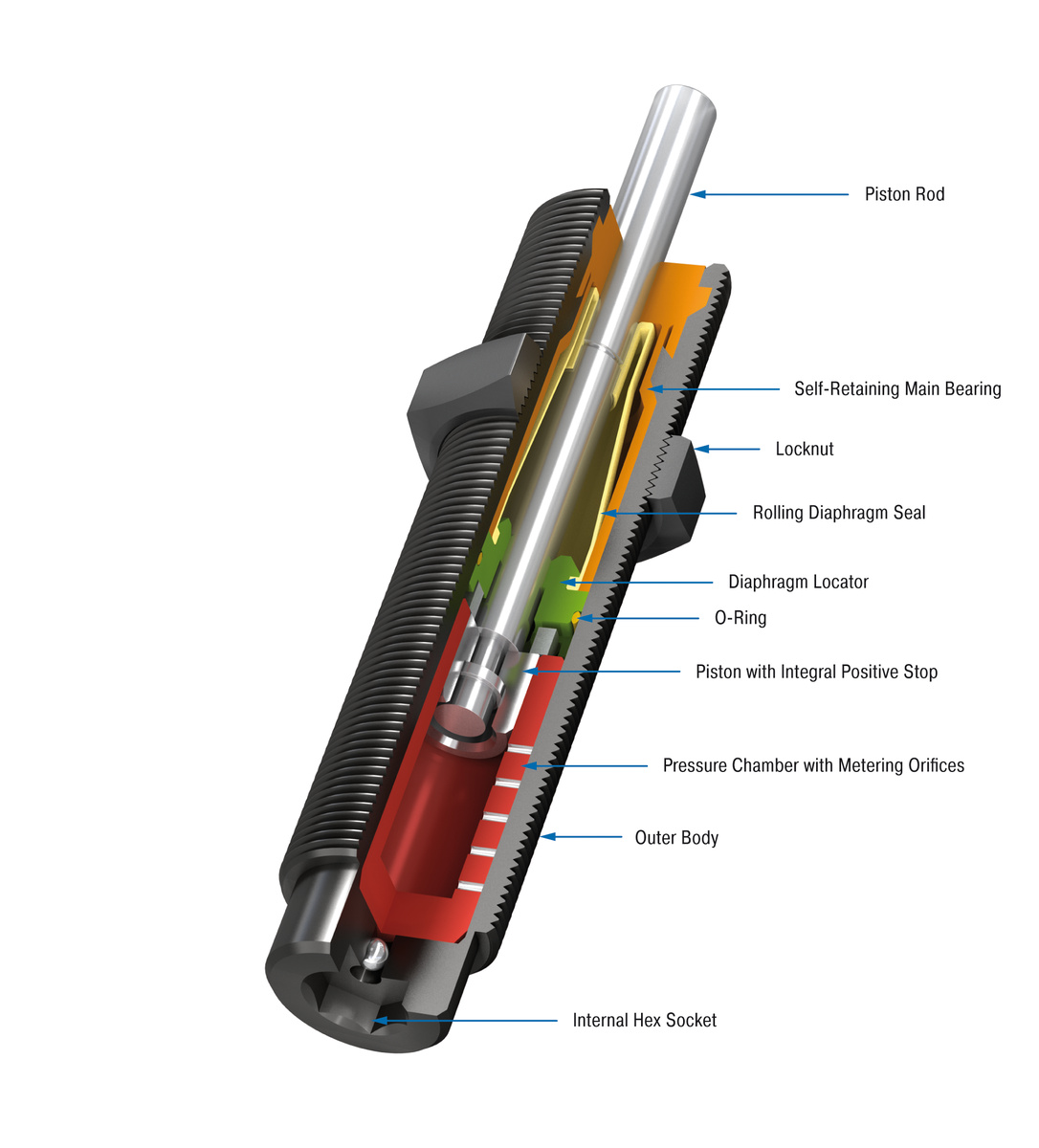 Piston Rod

Self-Retaining Main Bearing

Locknut

Rolling Diaphragm Seal

Diaphragm Locator

O-Ring

Piston with Integral Positive Stop

Pressure Chamber with Metering Orifices

Outer Body

Internal Hex Socket